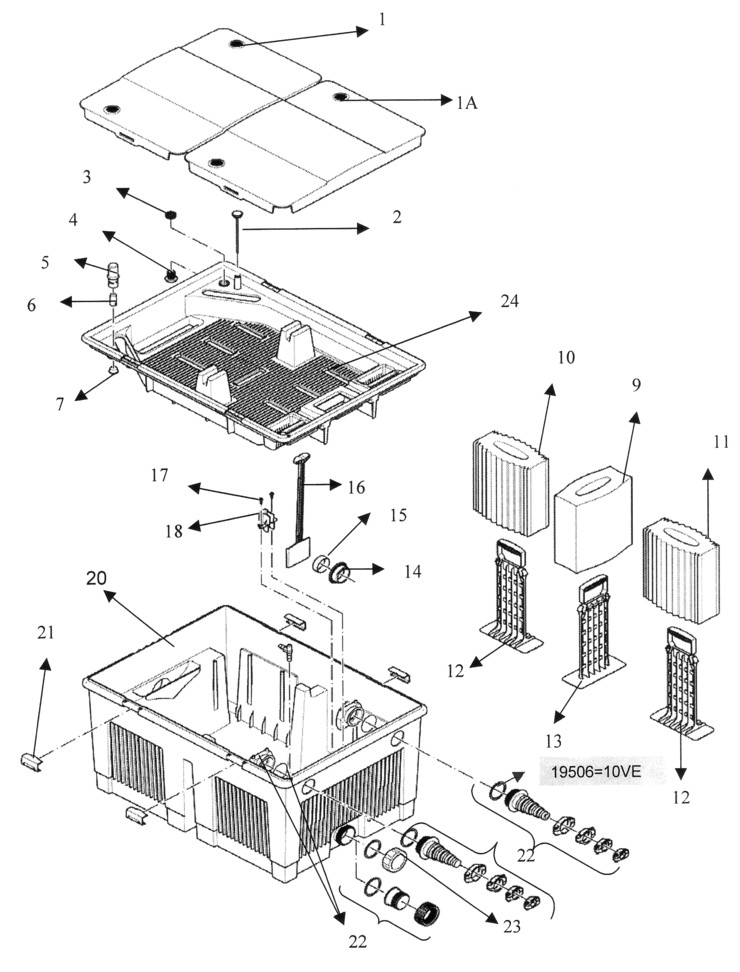 1
1A
3
2
4
5
6
24
7
10
9
11
17
16
18
15
14
20
21
12
13
19506=10VE
12
22
23
22