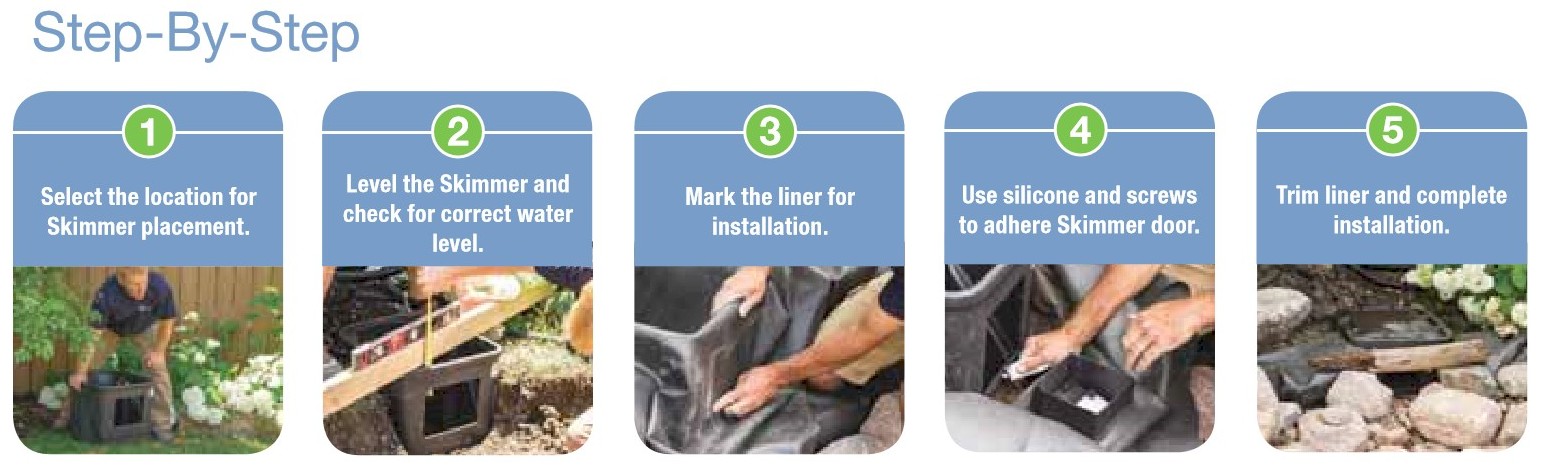 Step-By-Step

1

Select the location for Skimmer placement.

2

Level the Skimmer and check for correct water level.

3

Mark the liner for installation.

4

Use silicone and screws to adhere Skimmer door.

5

Trim liner and complete installation.